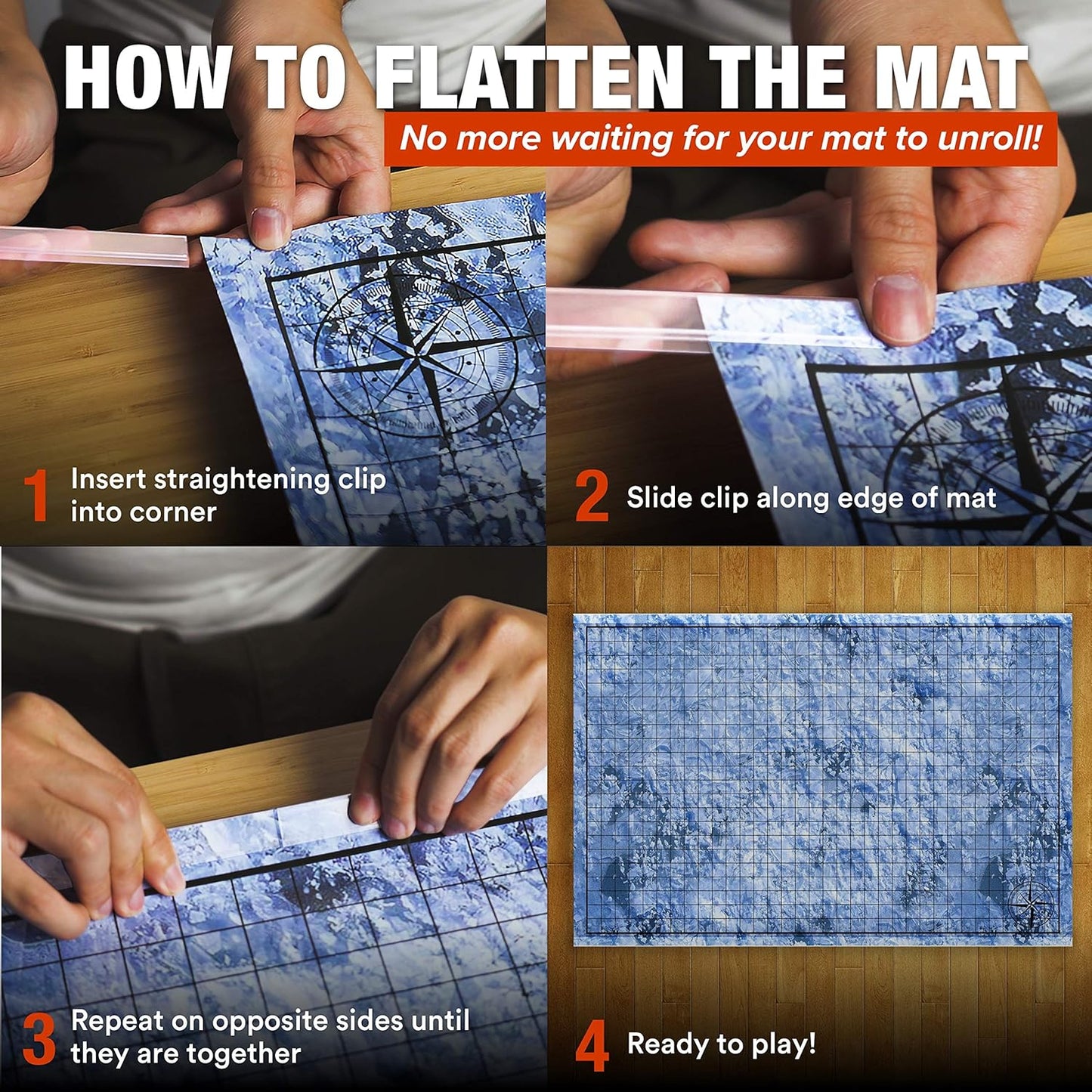 HOW TO FLATTEN THE MAT

No more waiting for your mat to unroll!

1 Insert straightening clip into corner

2 Slide clip along edge of mat

3 Repeat on opposite sides until they are together

4 Ready to play!