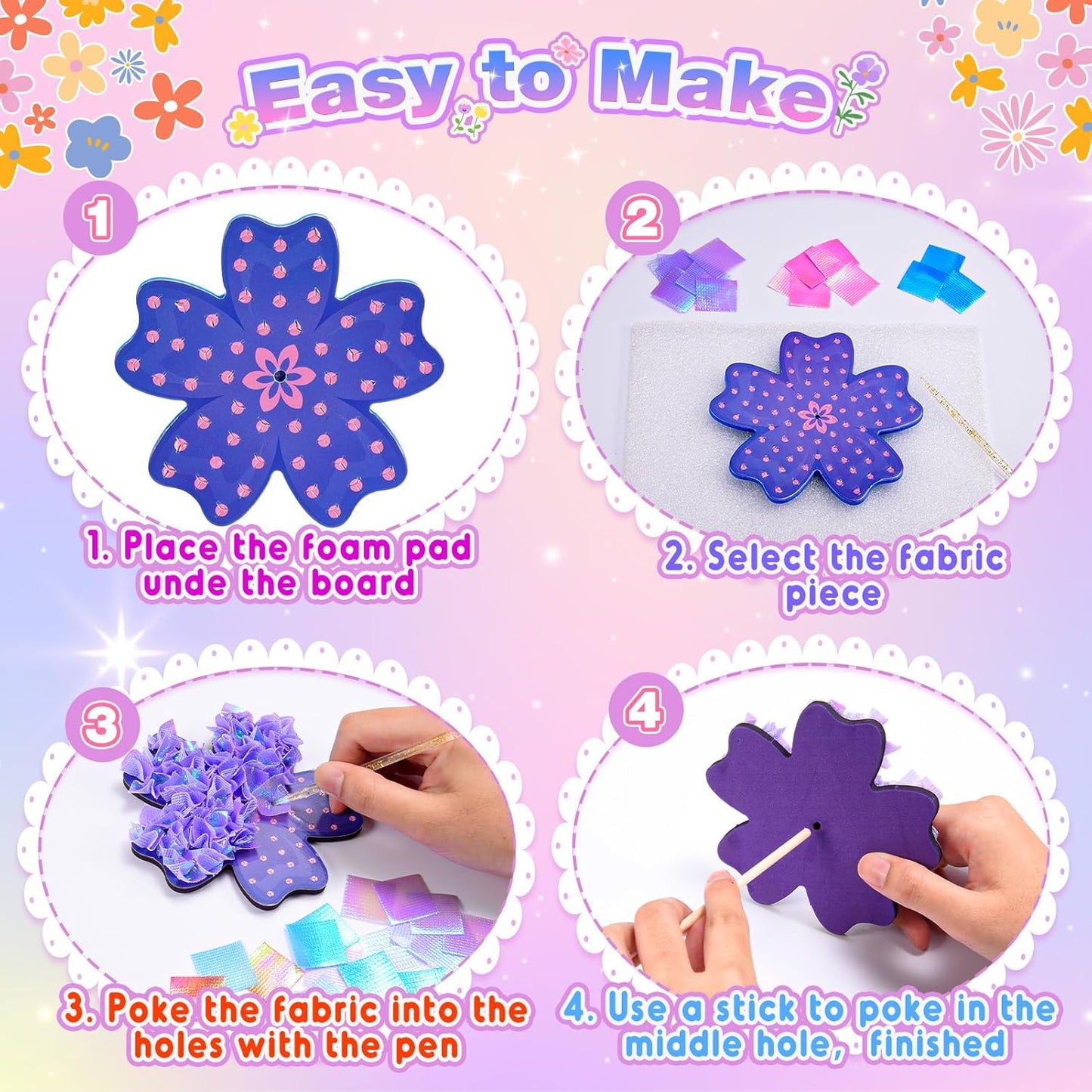 Easy to Make

1

1. Place the foam pad unde the board

2

2. Select the fabric piece

3

3. Poke the fabric into the holes with the pen

4

4. Use a stick to poke in the middle hole, finished