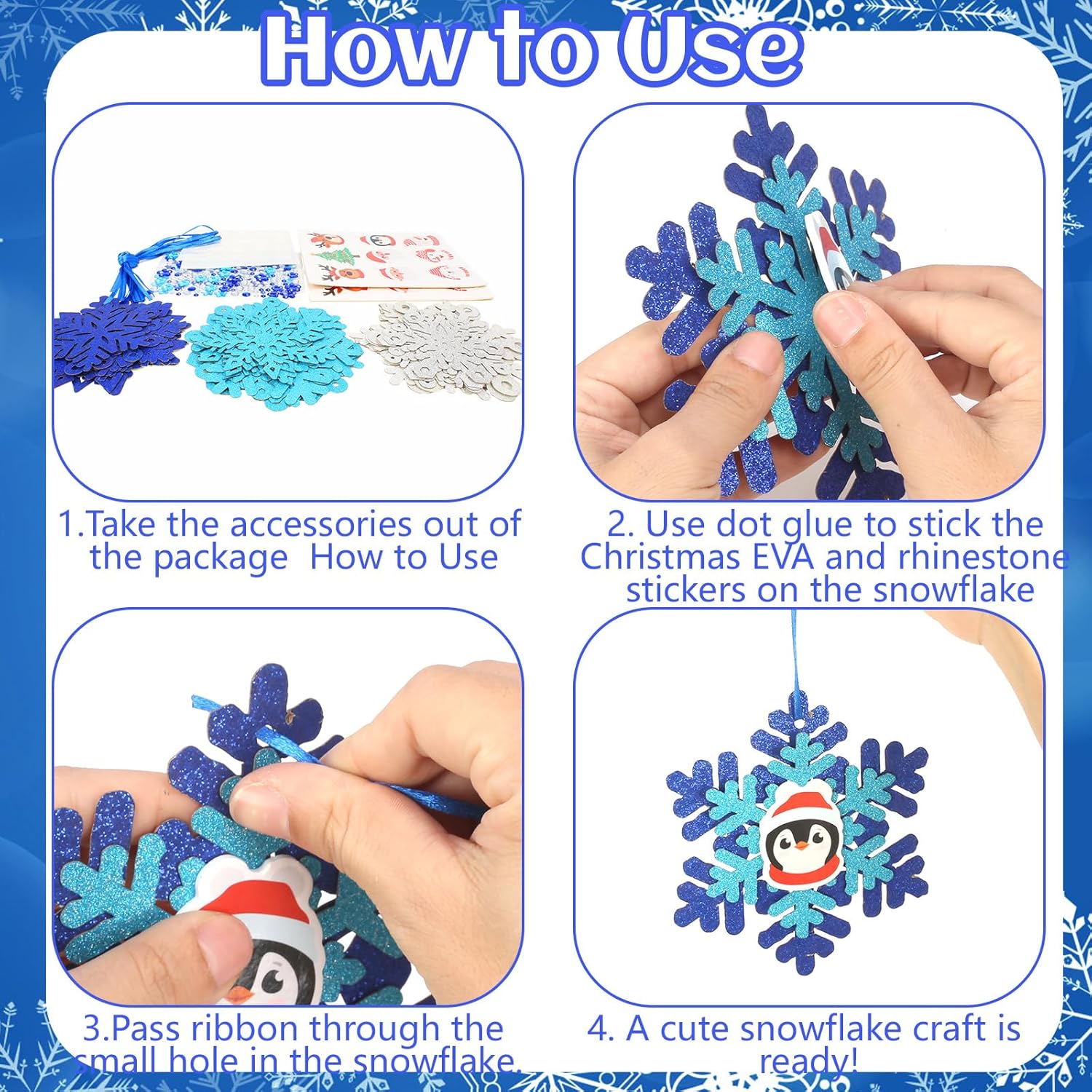 How to Use

1.Take the accessories out of the package How to Use

2. Use dot glue to stick the Christmas EVA and rhinestone stickers on the snowflake

3.Pass ribbon through the small hole in the snowflake.

4. A cute snowflake craft is ready!