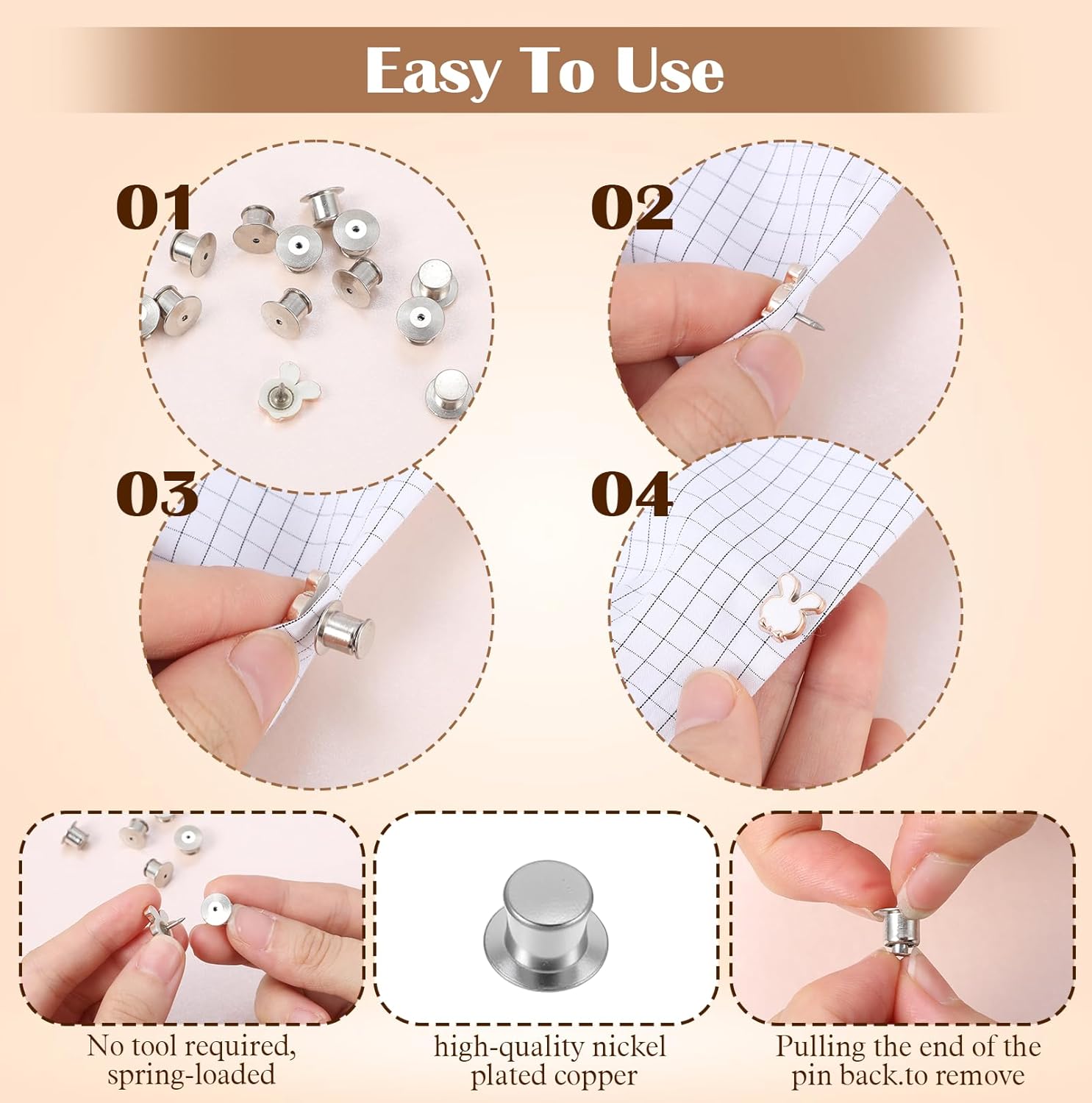 Easy To Use

01

02

03

04

No tool required, spring-loaded

high-quality nickel plated copper

Pulling the end of the pin back.to remove