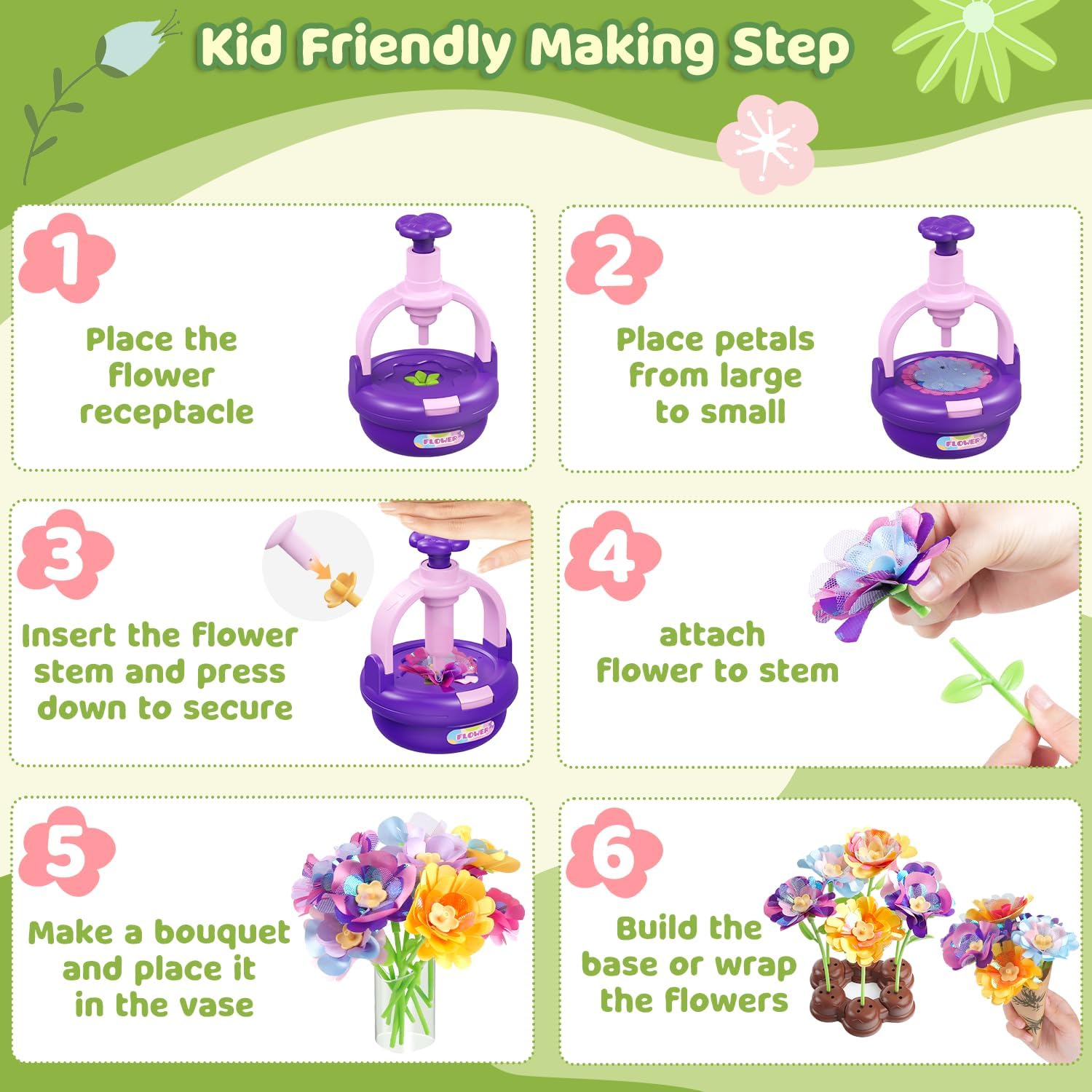 Kid Friendly Making Step

1

Place the flower receptacle

FLOWER

2

Place petals from large to small

FLOWER

3

Insert the flower stem and press down to secure

FLOWER

4

attach flower to stem

5

Make a bouquet and place it in the vase

6

Build the base or wrap the flowers