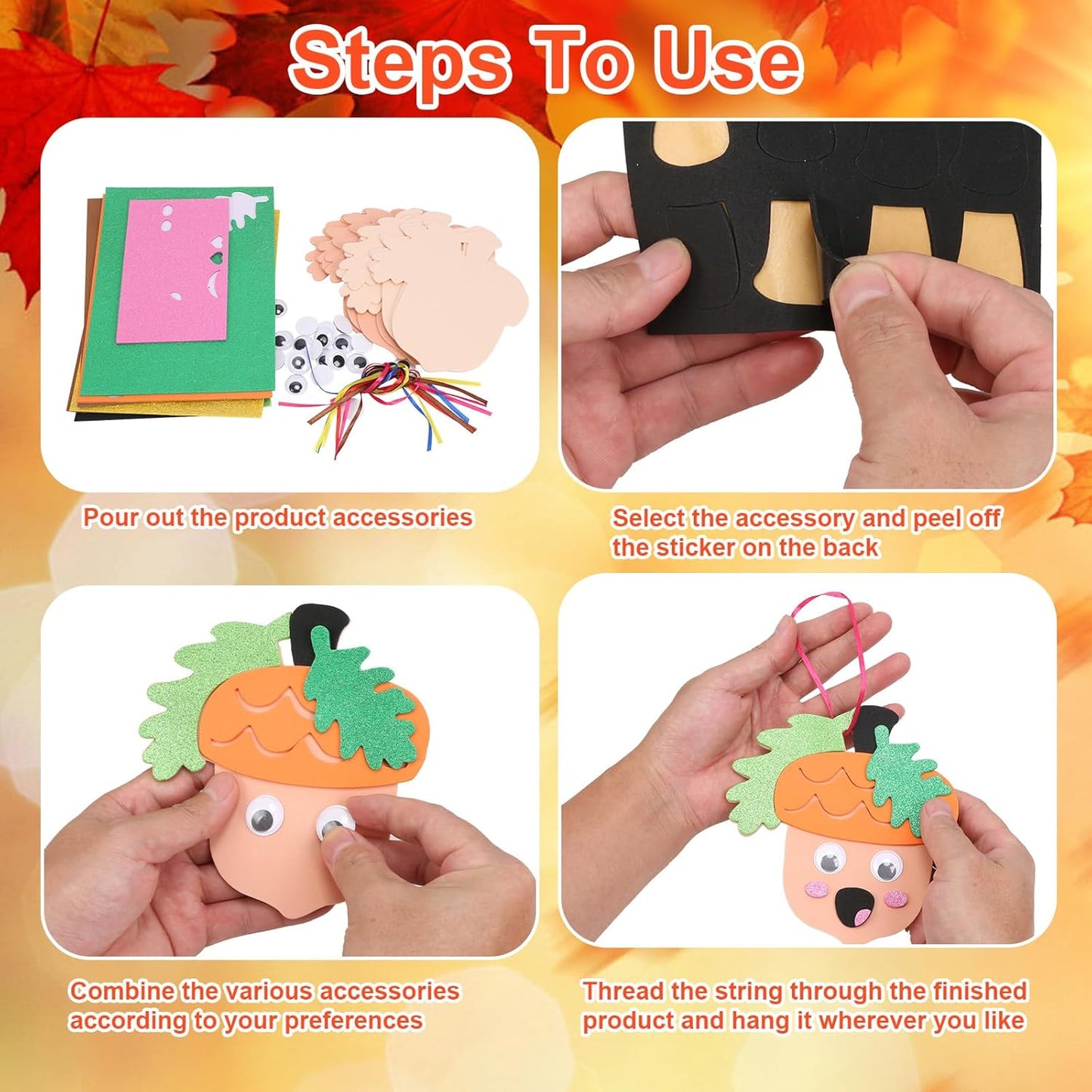 Steps To Use

Pour out the product accessories

Select the accessory and peel off the sticker on the back

Combine the various accessories according to your preferences

Thread the string through the finished product and hang it wherever you like