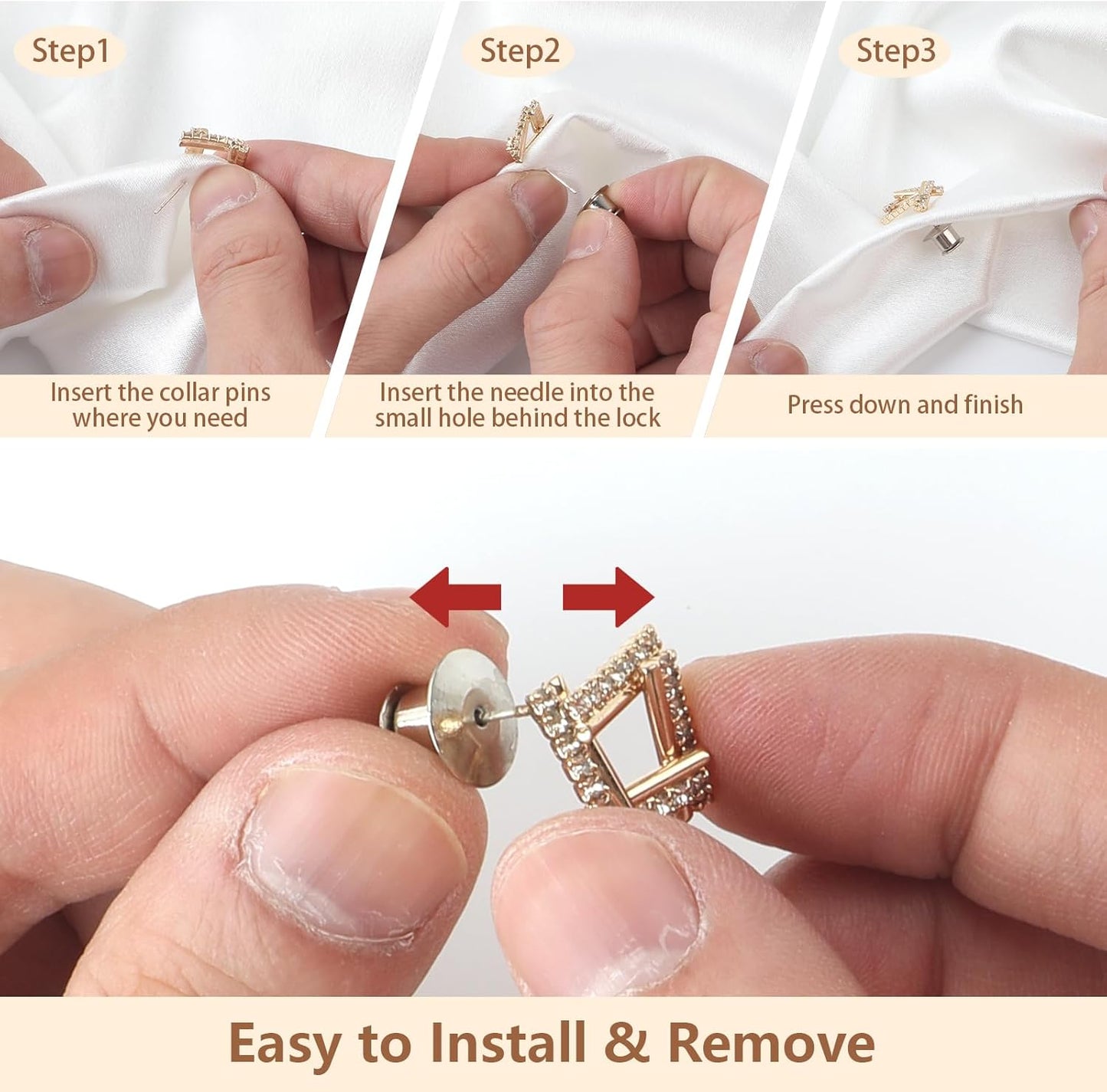 Step1

Insert the collar pins where you need

Step2

Insert the needle into the small hole behind the lock

Step3

Press down and finish

Easy to Install & Remove