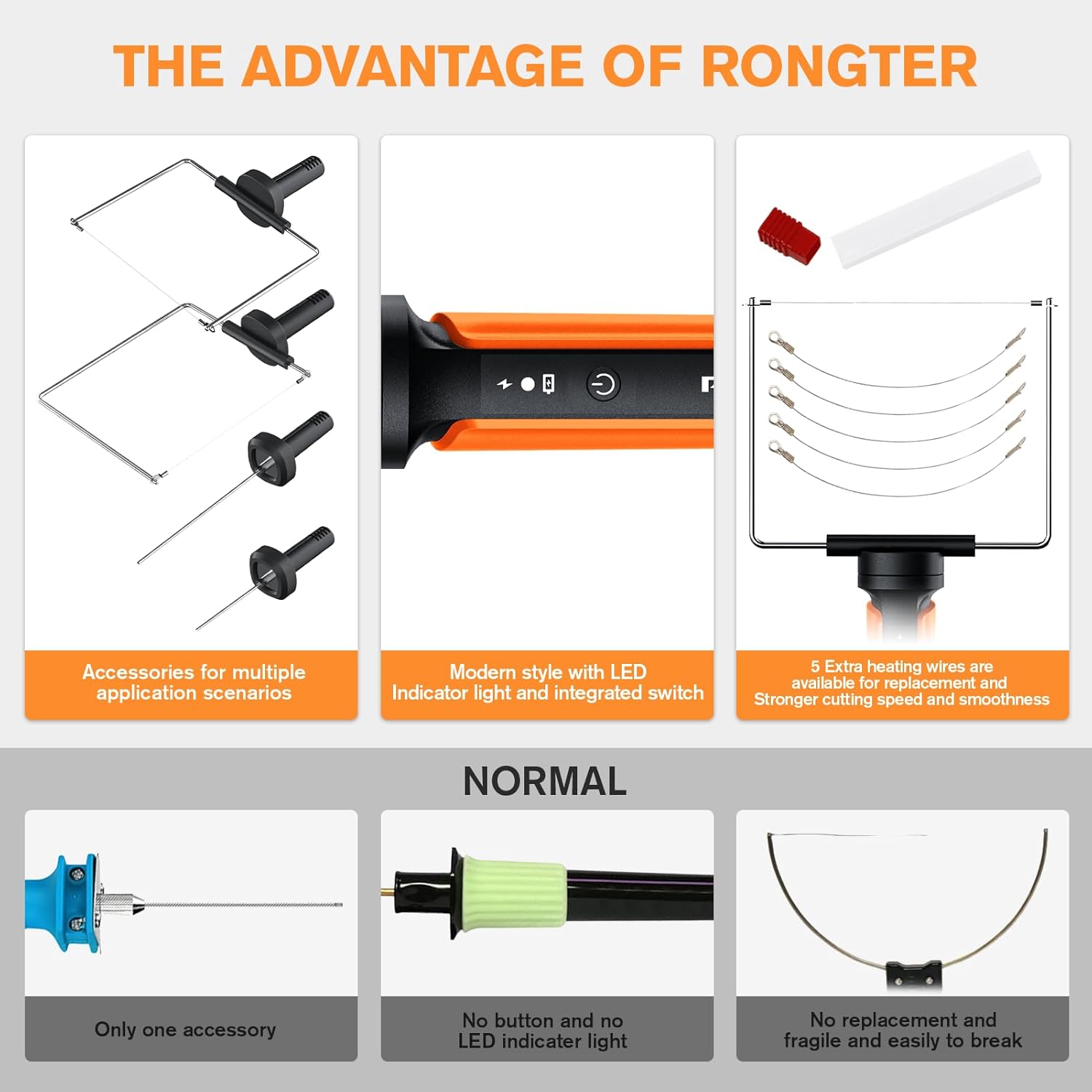 THE ADVANTAGE OF RONGTER

Accessories for multiple application scenarios

Modern style with LED Indicator light and integrated switch

5 Extra heating wires are available for replacement and Stronger cutting speed and smoothness

NORMAL

Only one accessory

No button and no LED indicater light

No replacement and fragile and easily to break