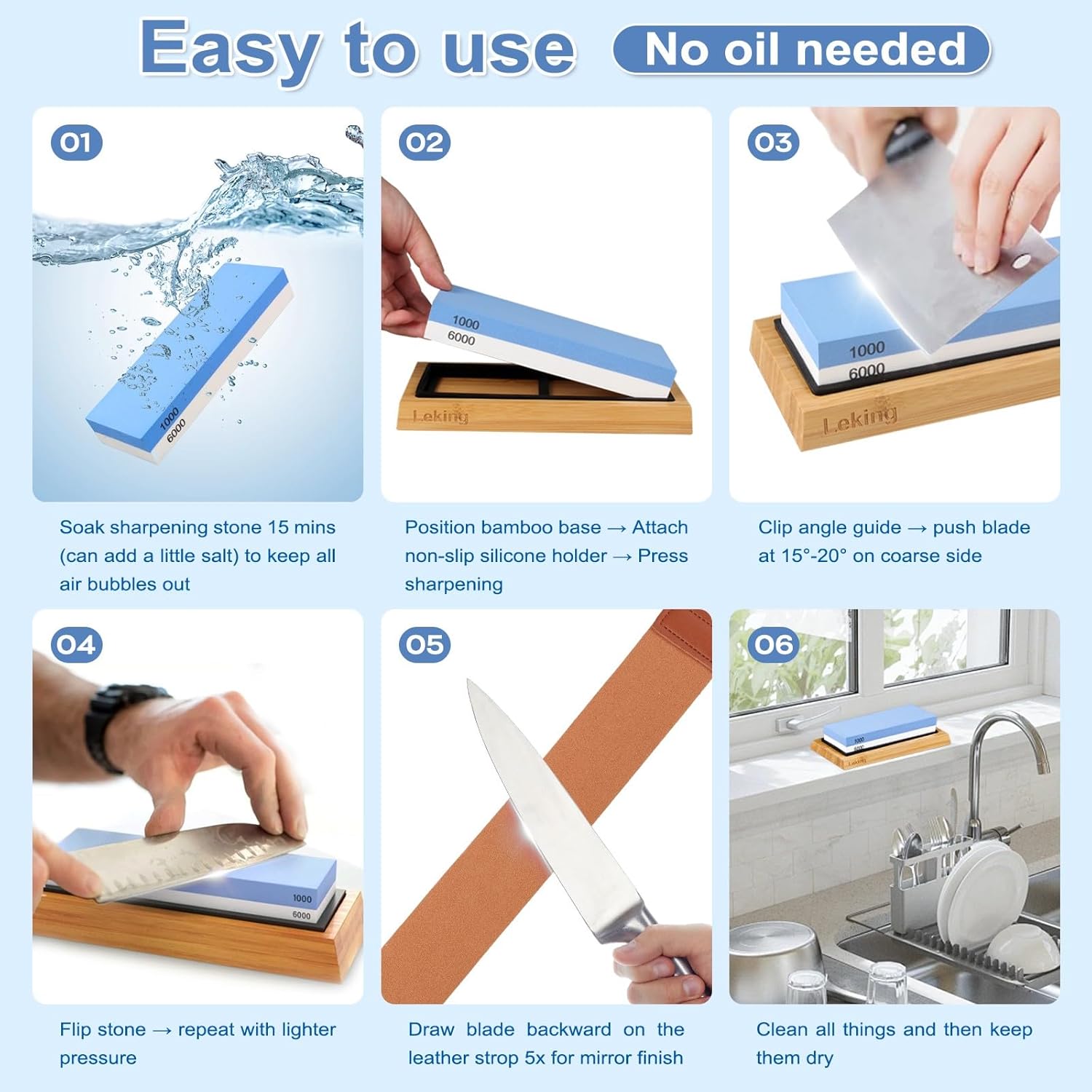 Easy to use No oil needed

01

1000
6000

Soak sharpening stone 15 mins (can add a little salt) to keep all air bubbles out

02

1000
6000
Leking

Position bamboo base → Attach non-slip silicone holder → Press sharpening

03

1000
6000
Leking

Clip angle guide → push blade at 15°-20° on coarse side

04

1000
6000

Flip stone → repeat with lighter pressure

05

Draw blade backward on the leather strop 5x for mirror finish

06

1000
6000
Leking

Clean all things and then keep them dry