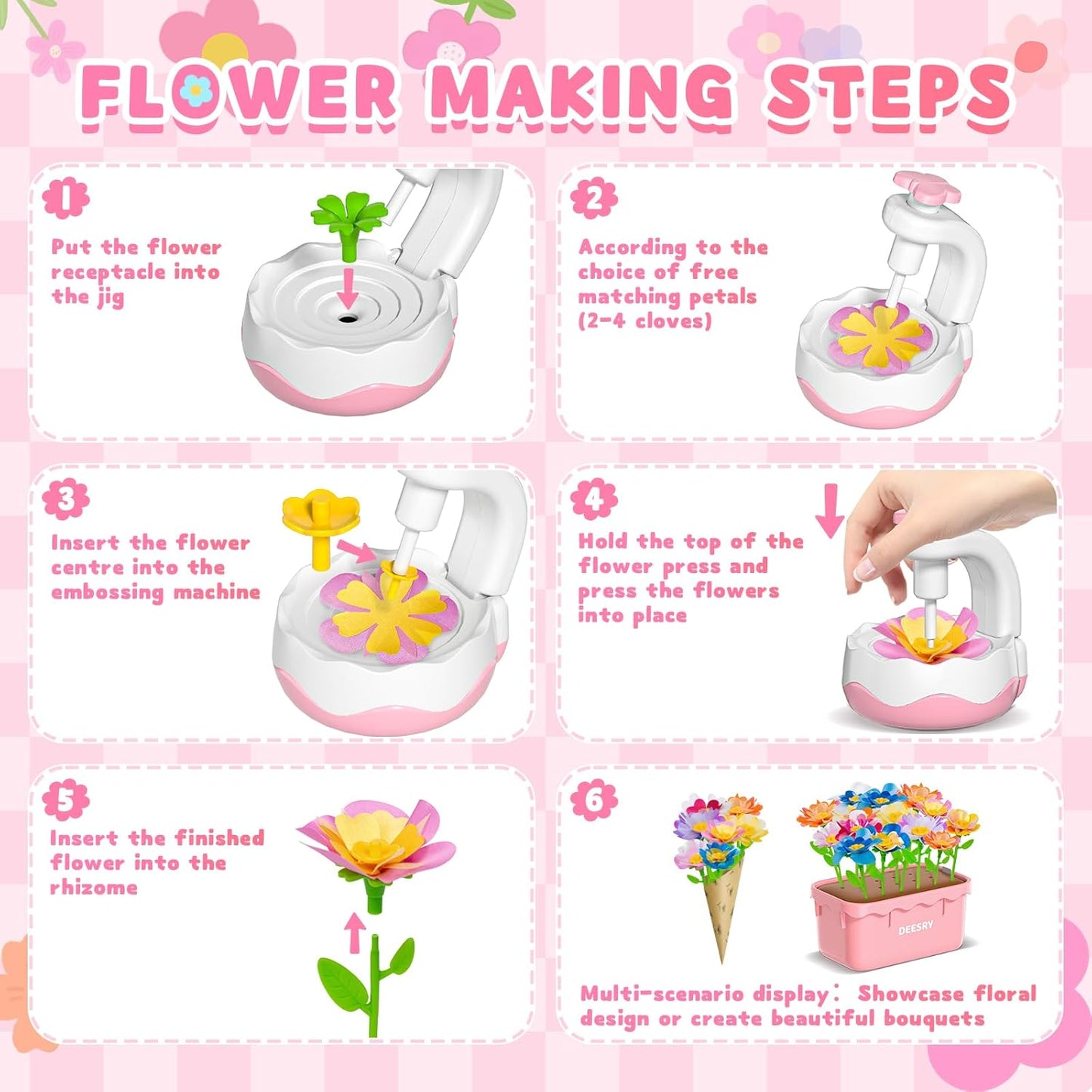 FLOWER MAKING STEPS

1

Put the flower receptacle into the jig

2

According to the choice of free matching petals (2-4 cloves)

3

Insert the flower centre into the embossing machine

4

Hold the top of the flower press and press the flowers into place

5

Insert the finished flower into the rhizome

6

DEESRY

Multi-scenario display: Showcase floral design or create beautiful bouquets