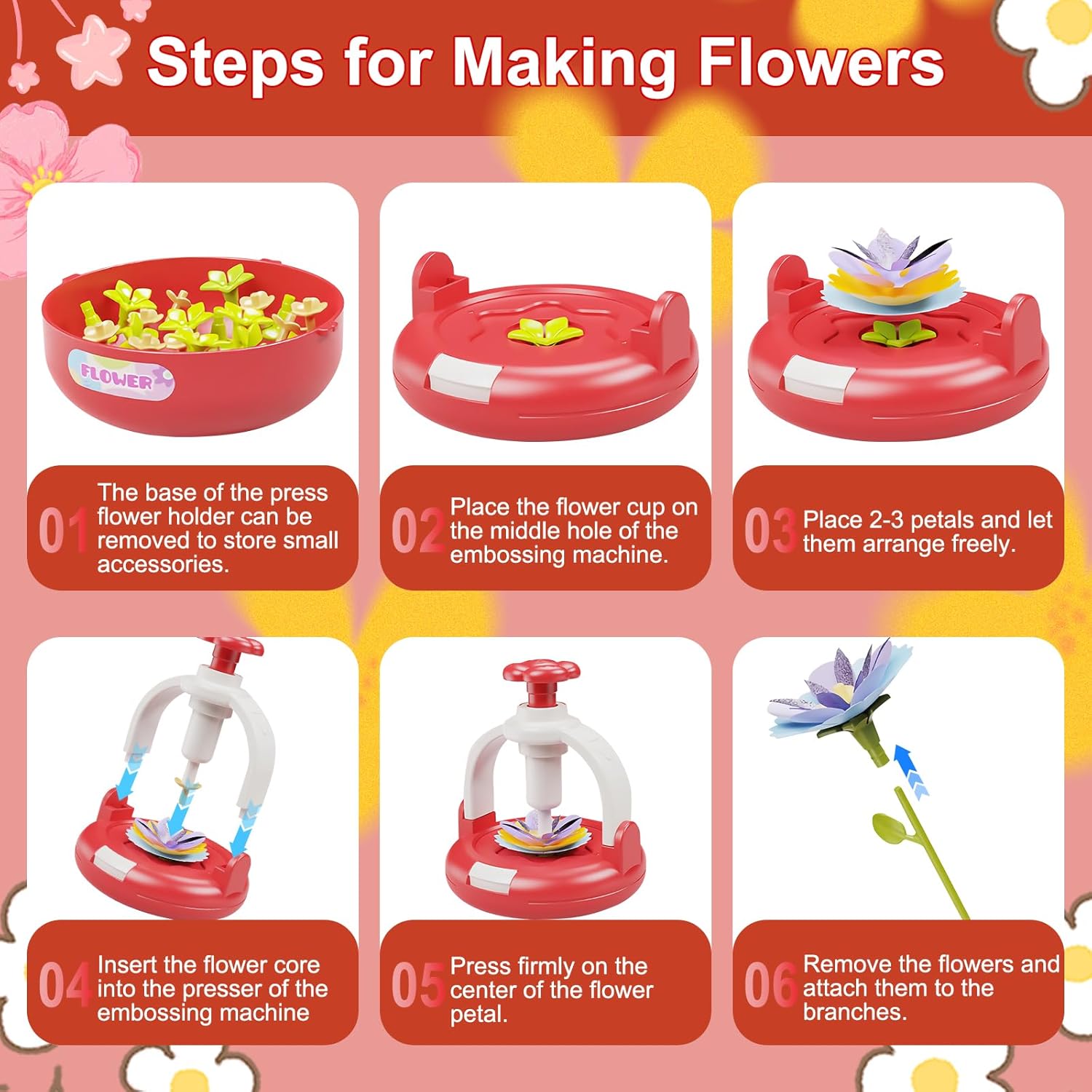 Steps for Making Flowers

FLOWER

01 The base of the press flower holder can be removed to store small accessories.

02 Place the flower cup on the middle hole of the embossing machine.

03 Place 2-3 petals and let them arrange freely.

04 Insert the flower core into the presser of the embossing machine

05 Press firmly on the center of the flower petal.

06 Remove the flowers and attach them to the branches.