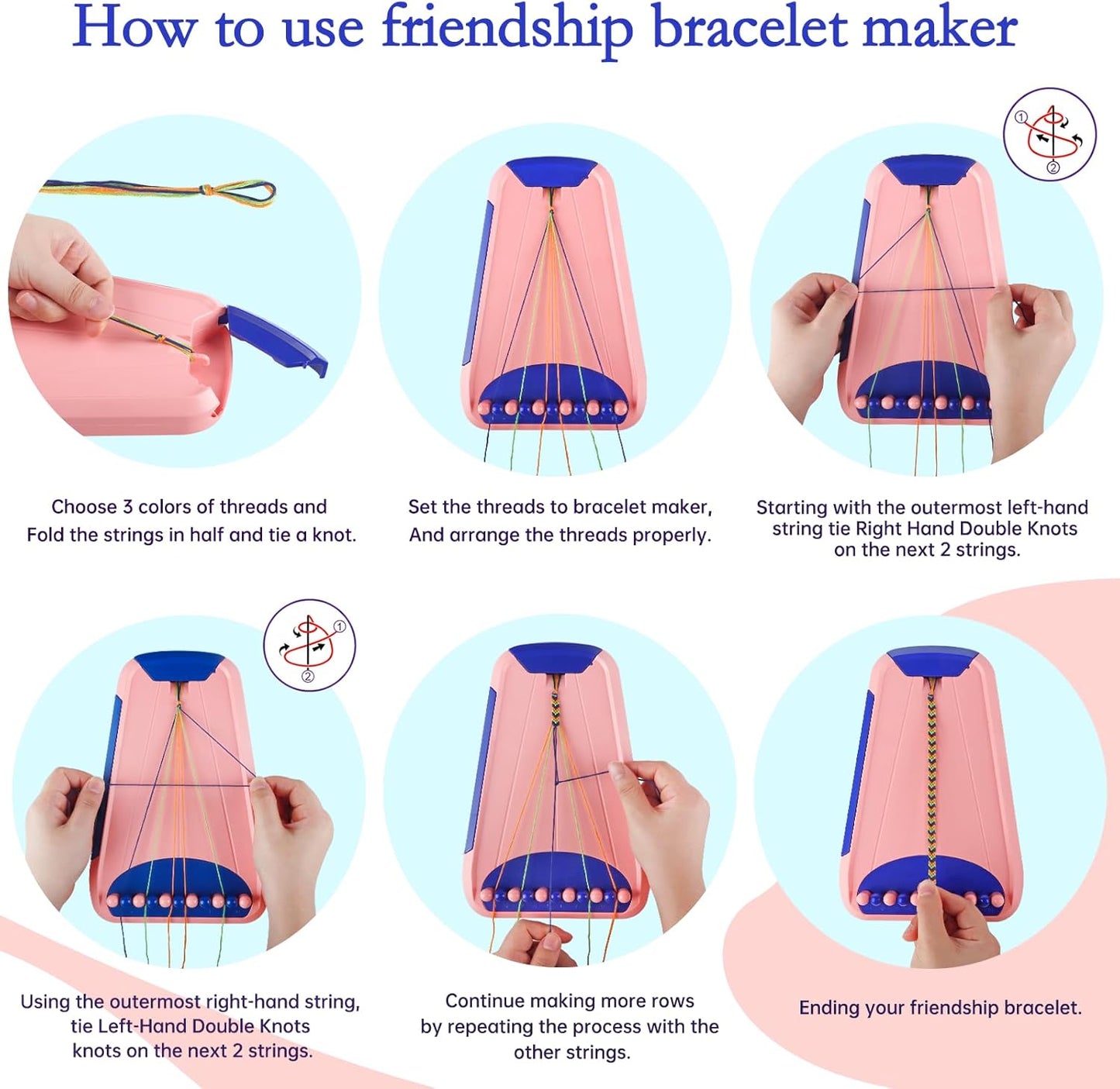 How to use friendship bracelet maker

①
②

Choose 3 colors of threads and Fold the strings in half and tie a knot.

Set the threads to bracelet maker, And arrange the threads properly.

Starting with the outermost left-hand string tie Right Hand Double Knots on the next 2 strings.

①
②

Using the outermost right-hand string, tie Left-Hand Double Knots knots on the next 2 strings.

Continue making more rows by repeating the process with the other strings.

Ending your friendship bracelet.