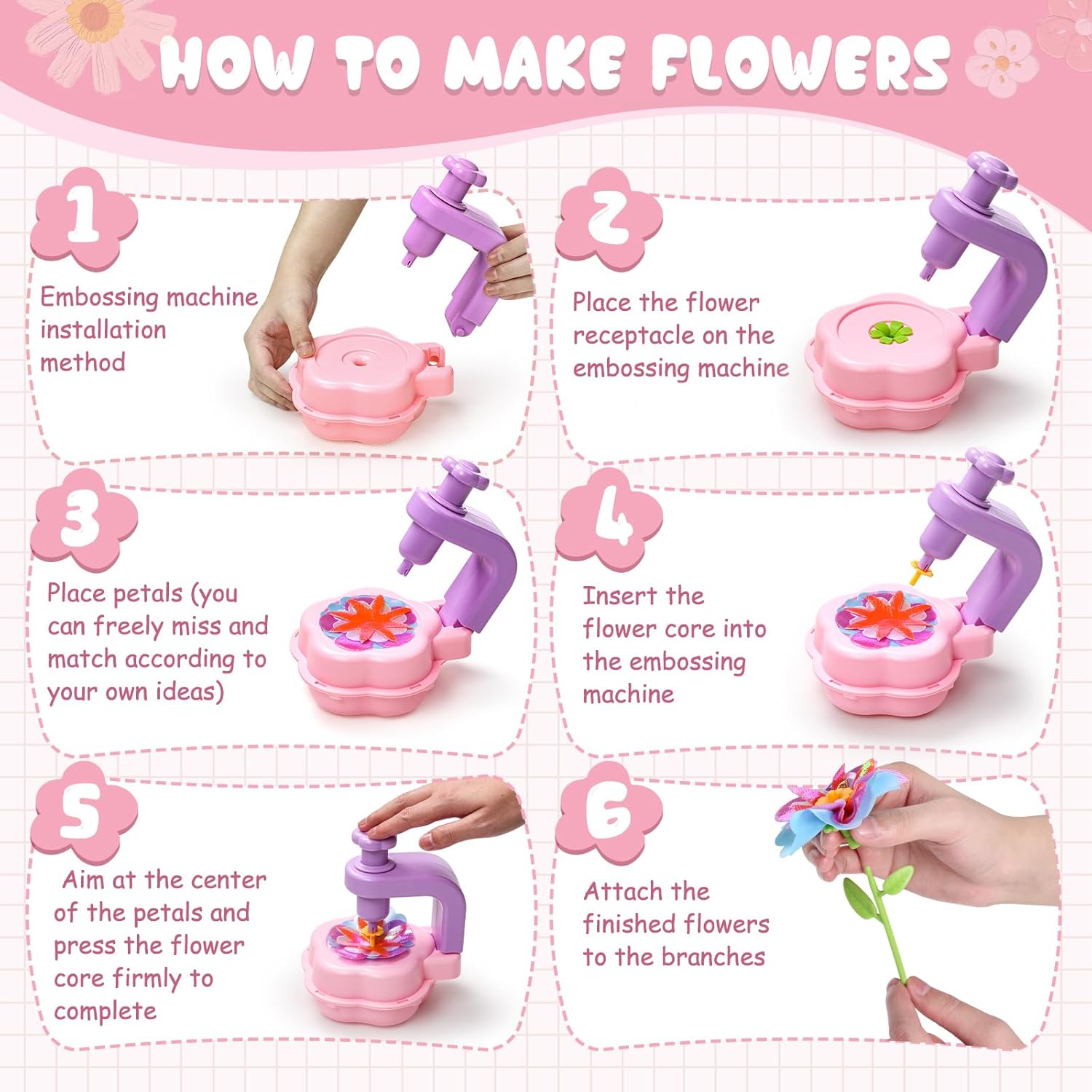 HOW TO MAKE FLOWERS

1

Embossing machine installation method

2

Place the flower receptacle on the embossing machine

3

Place petals (you can freely miss and match according to your own ideas)

4

Insert the flower core into the embossing machine

5

Aim at the center of the petals and press the flower core firmly to complete

6

Attach the finished flowers to the branches