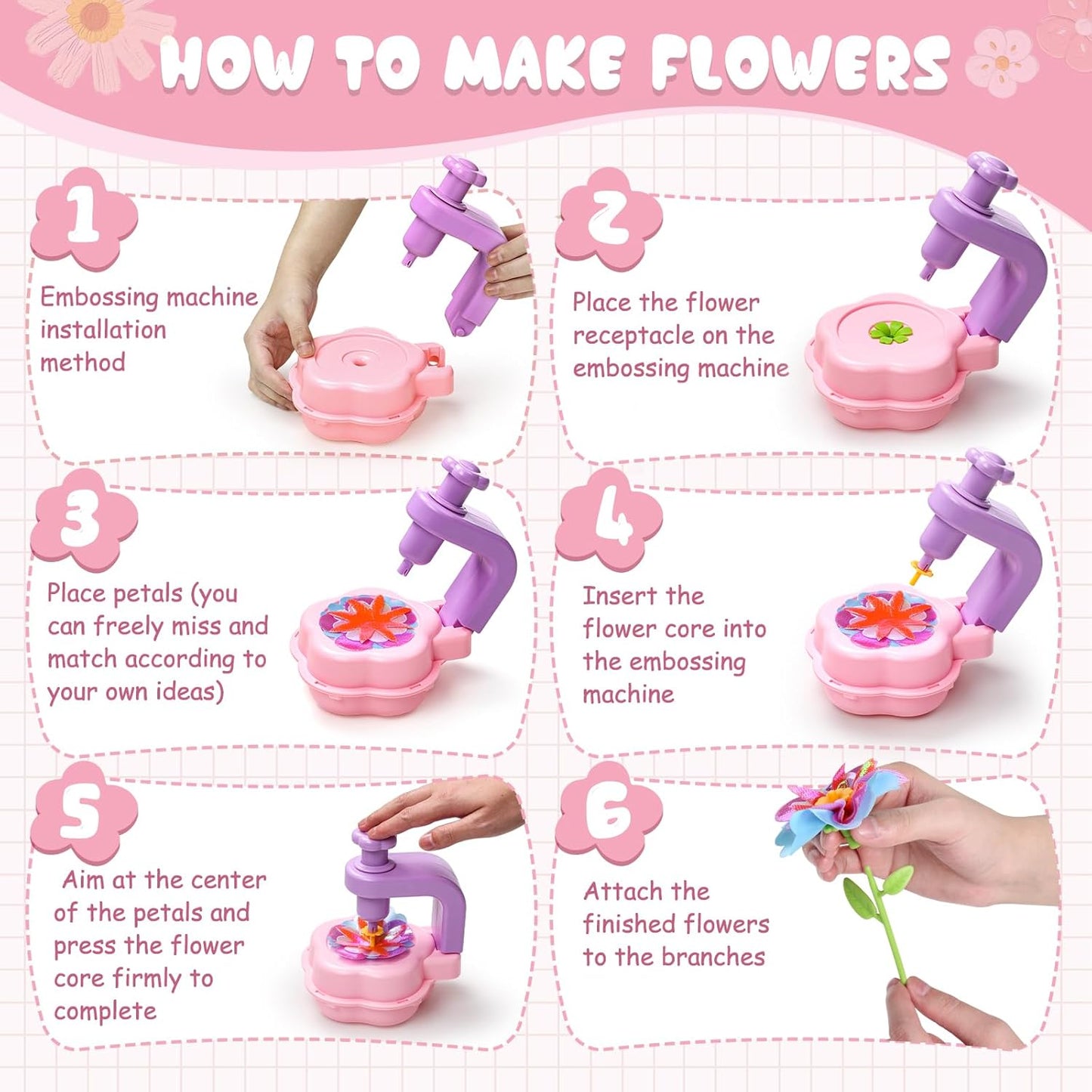 HOW TO MAKE FLOWERS

1

Embossing machine installation method

2

Place the flower receptacle on the embossing machine

3

Place petals (you can freely miss and match according to your own ideas)

4

Insert the flower core into the embossing machine

5

Aim at the center of the petals and press the flower core firmly to complete

6

Attach the finished flowers to the branches