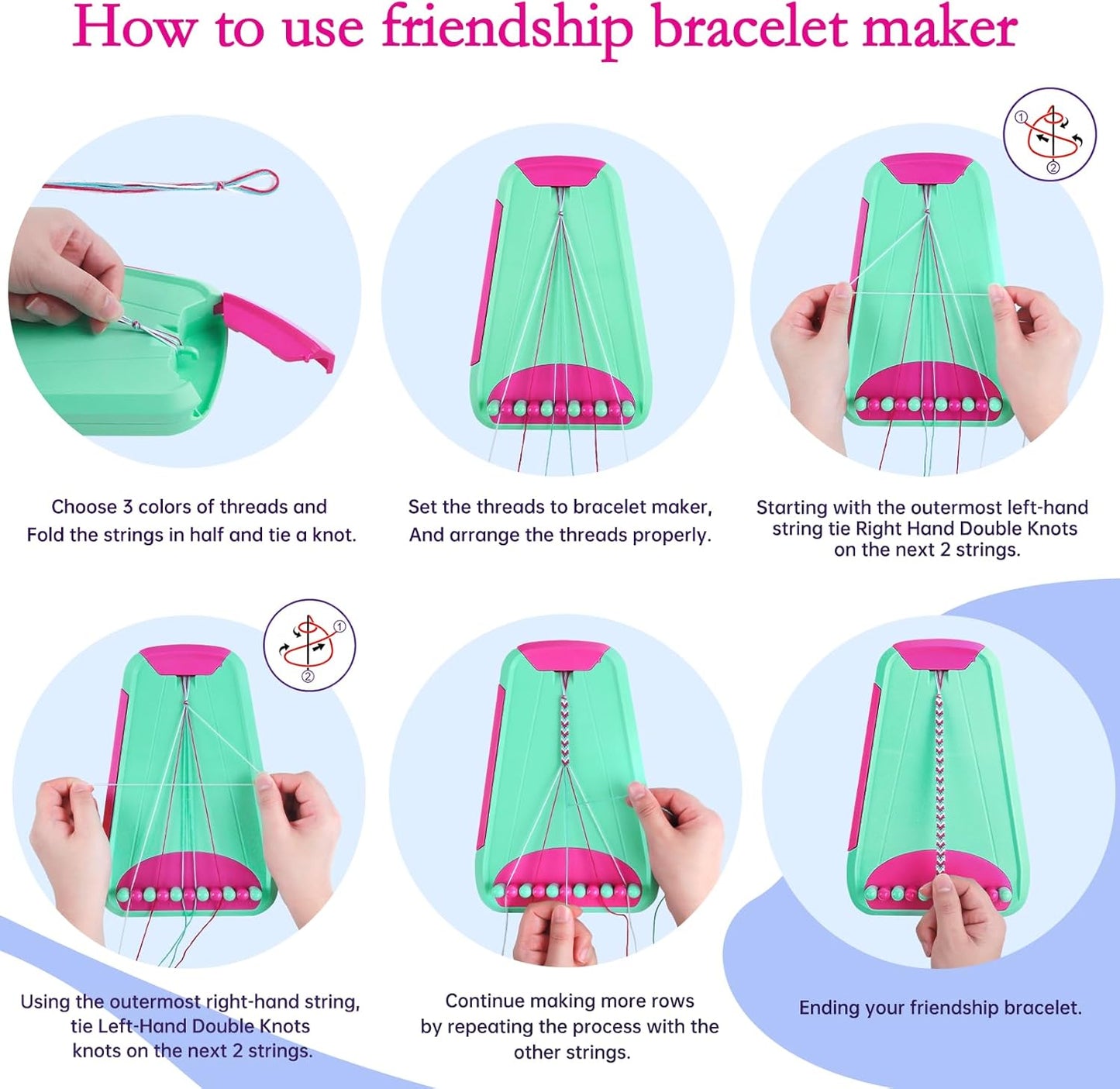 How to use friendship bracelet maker

①
②

Choose 3 colors of threads and Fold the strings in half and tie a knot.

Set the threads to bracelet maker, And arrange the threads properly.

Starting with the outermost left-hand string tie Right Hand Double Knots on the next 2 strings.

①
②

Using the outermost right-hand string, tie Left-Hand Double Knots knots on the next 2 strings.

Continue making more rows by repeating the process with the other strings.

Ending your friendship bracelet.