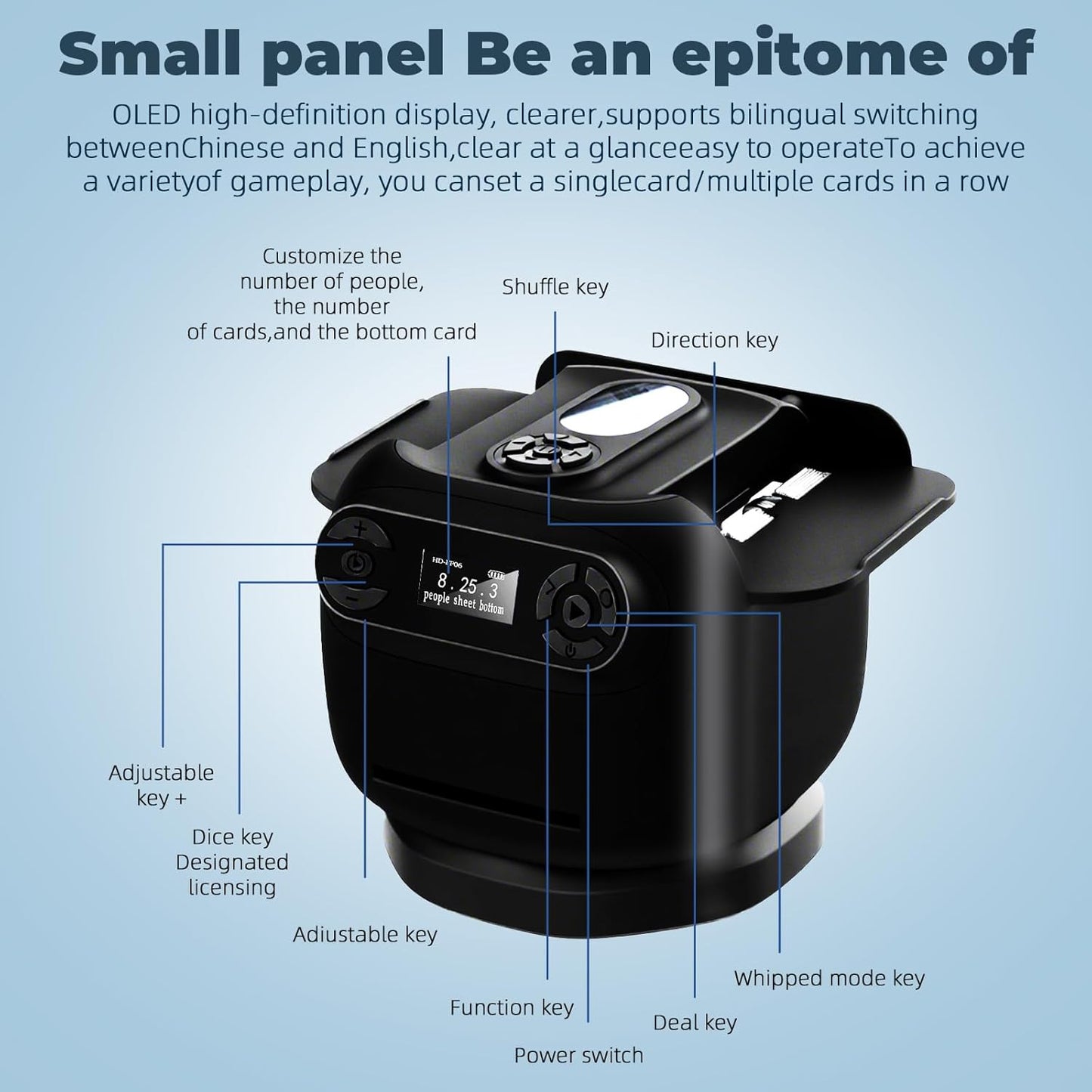 Small panel Be an epitome of

OLED high-definition display, clearer,supports bilingual switching betweenChinese and English,clear at a glanceeasy to operateTo achieve a varietyof gameplay, you canset a singlecard/multiple cards in a row

Customize the number of people, the number of cards,and the bottom card

Shuffle key

Direction key

HD-FP06

8 . 25 . 3

people sheet bottom

Adjustable key +

Dice key Designated licensing

Adiustable key

Function key

Power switch

Deal key

Whipped mode key