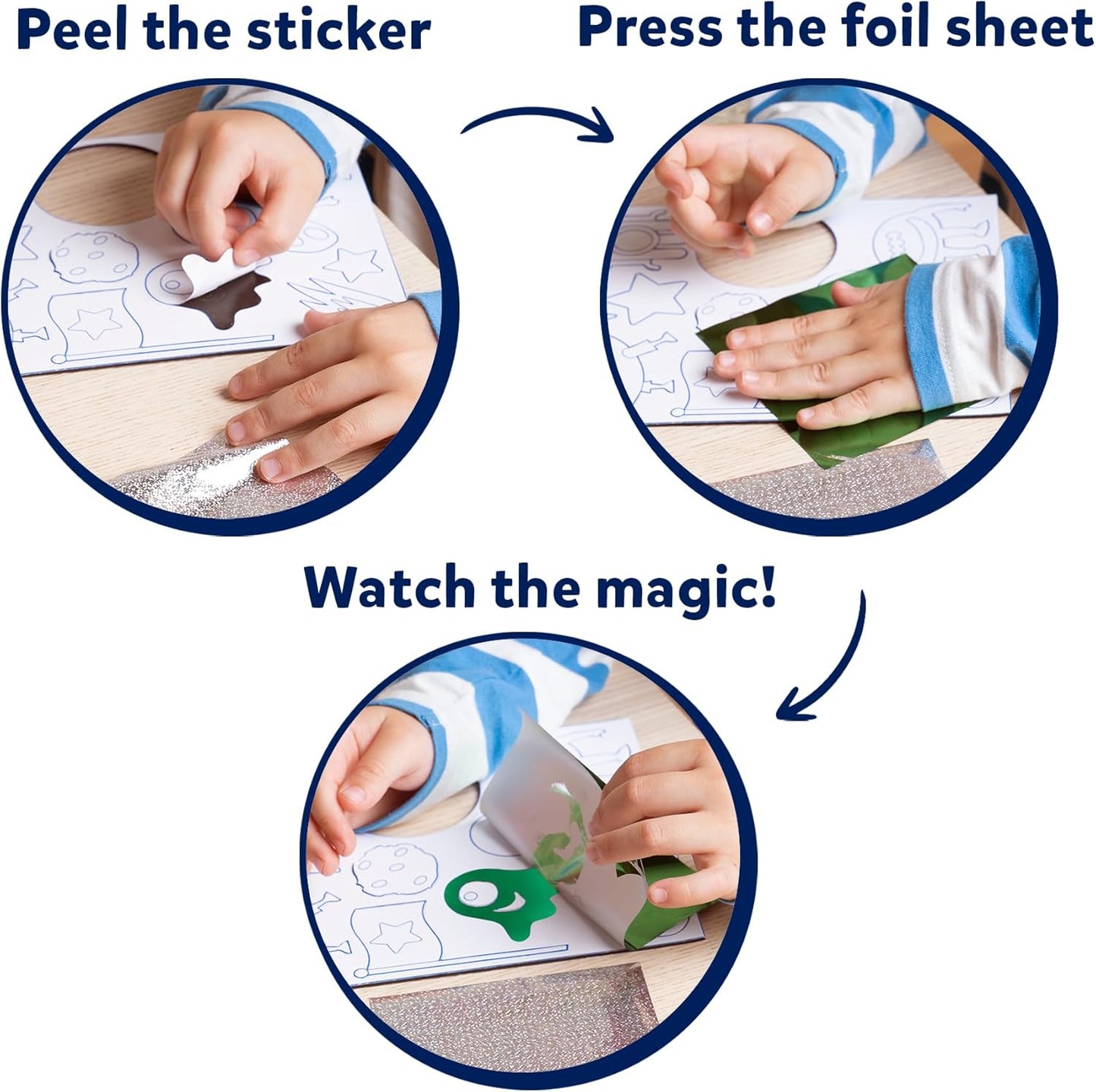 Peel the sticker

Press the foil sheet

Watch the magic!