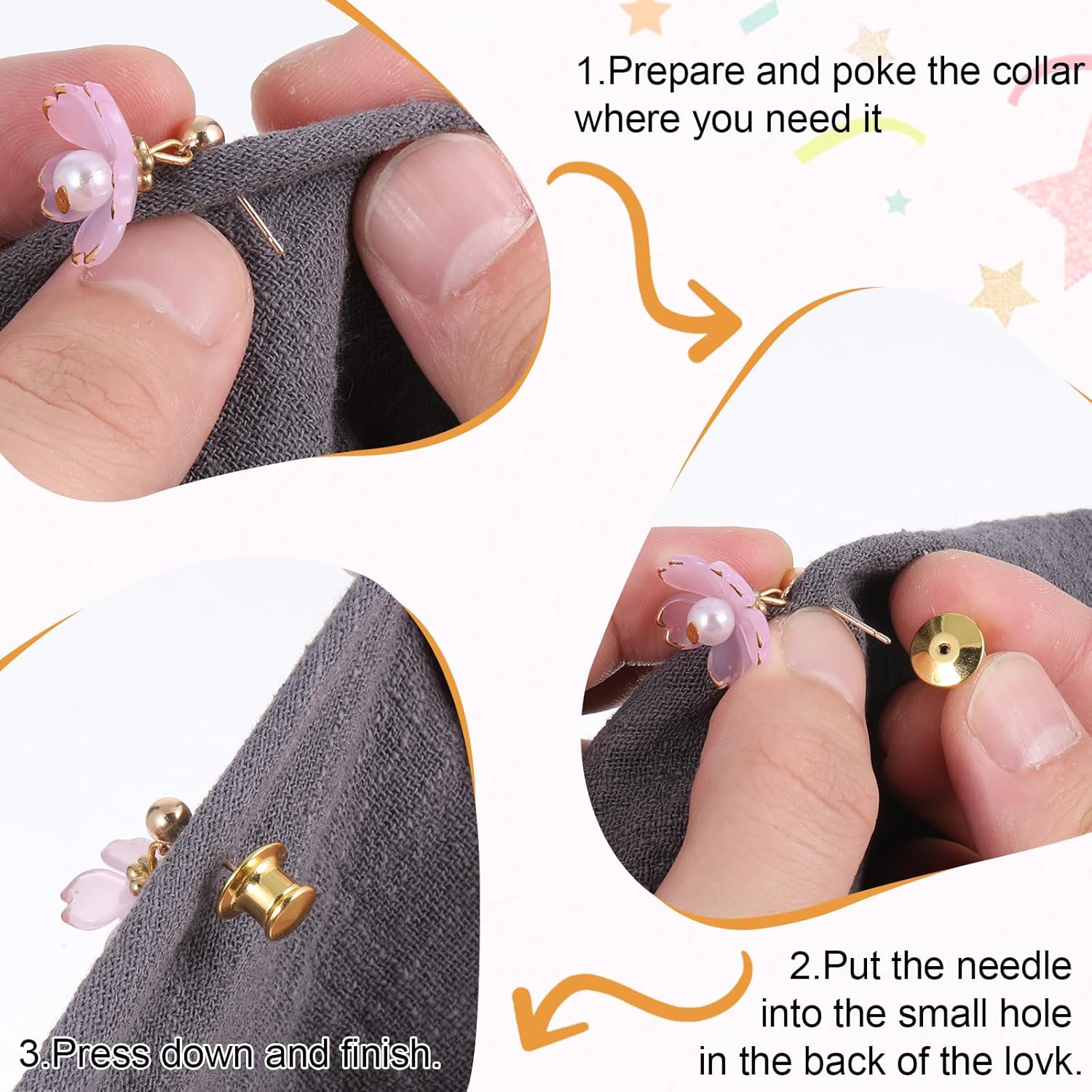 1.Prepare and poke the collar where you need it

2.Put the needle into the small hole in the back of the lovk.

3.Press down and finish.