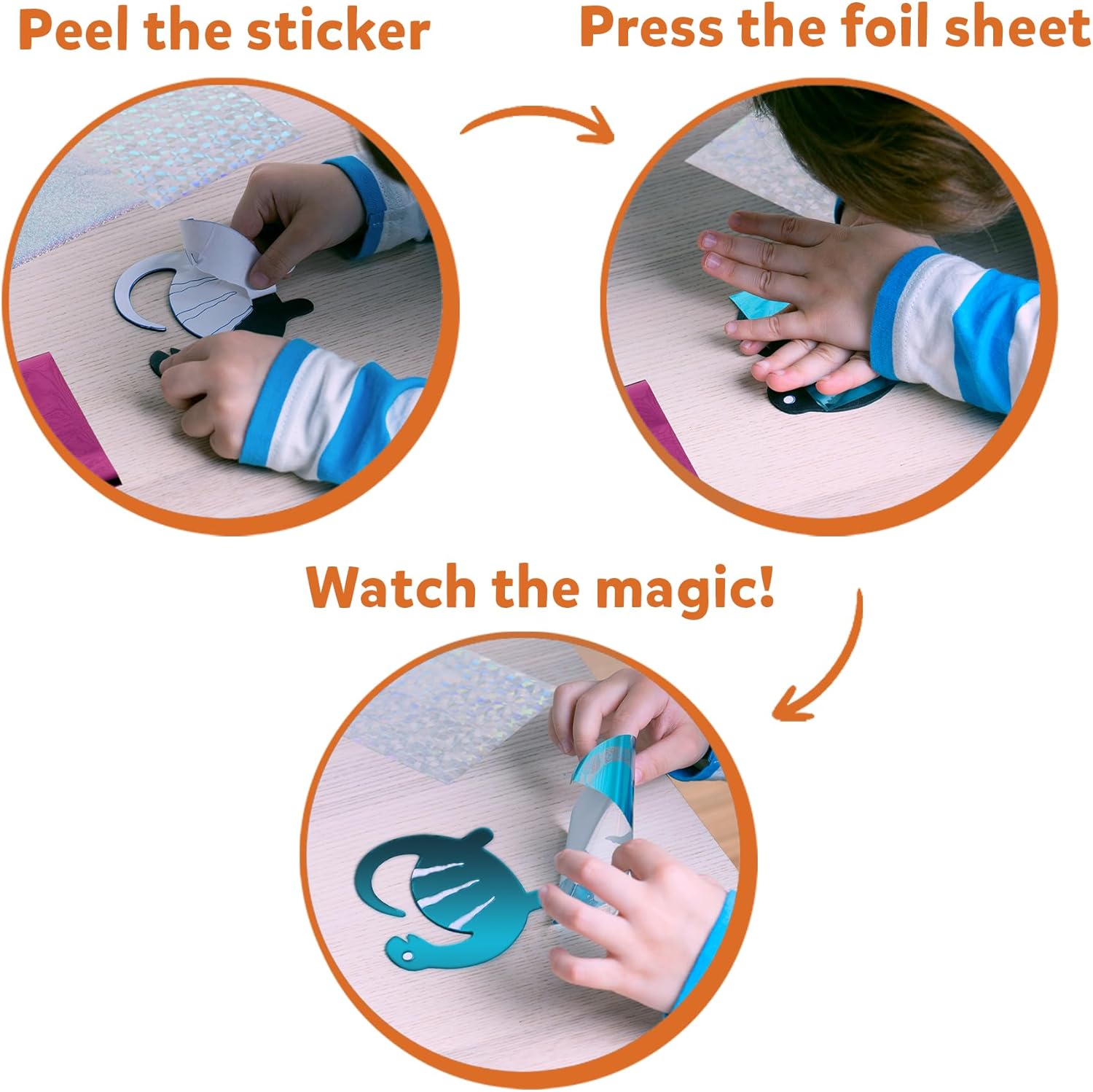 Peel the sticker

Press the foil sheet

Watch the magic!