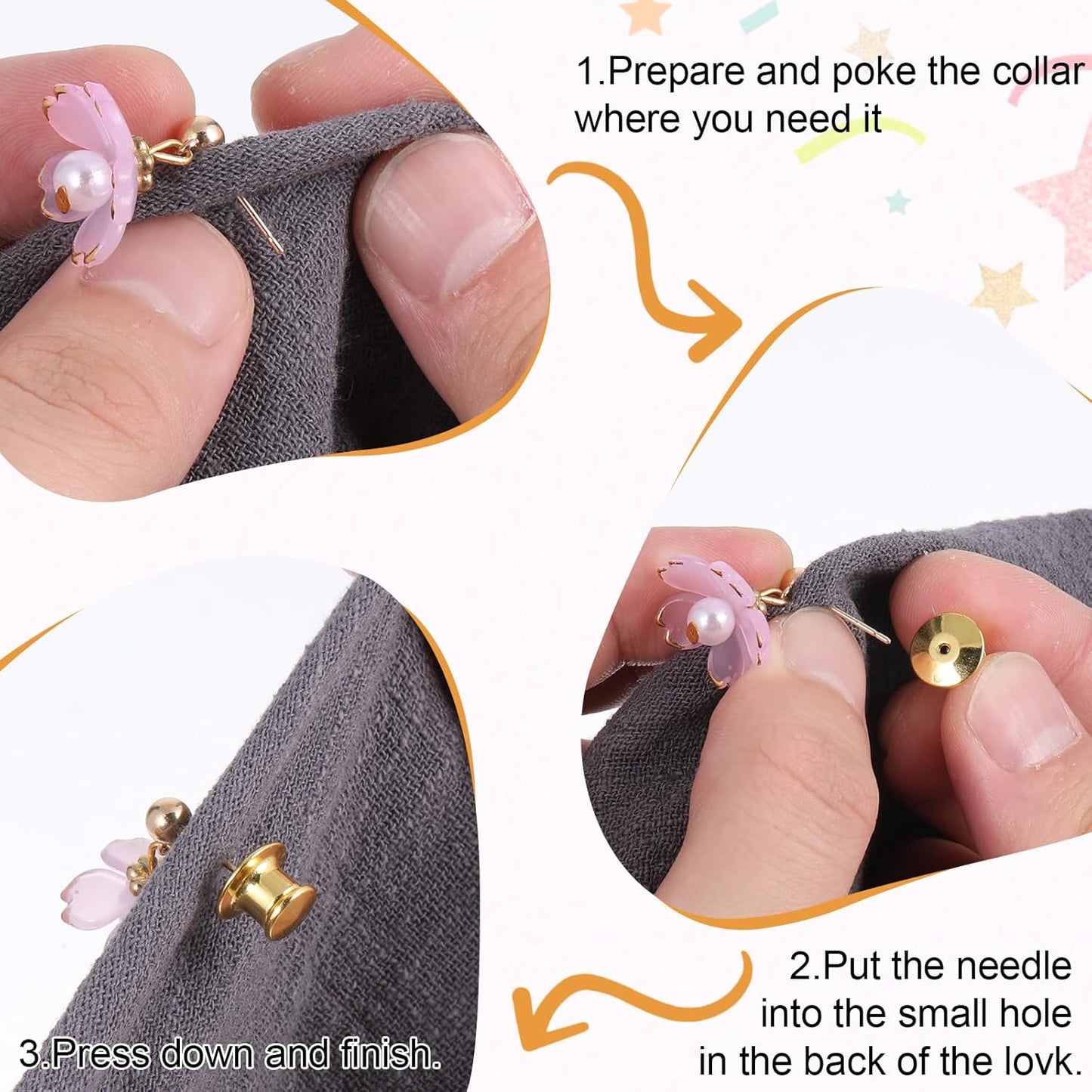 1.Prepare and poke the collar where you need it

2.Put the needle into the small hole in the back of the lovk.

3.Press down and finish.